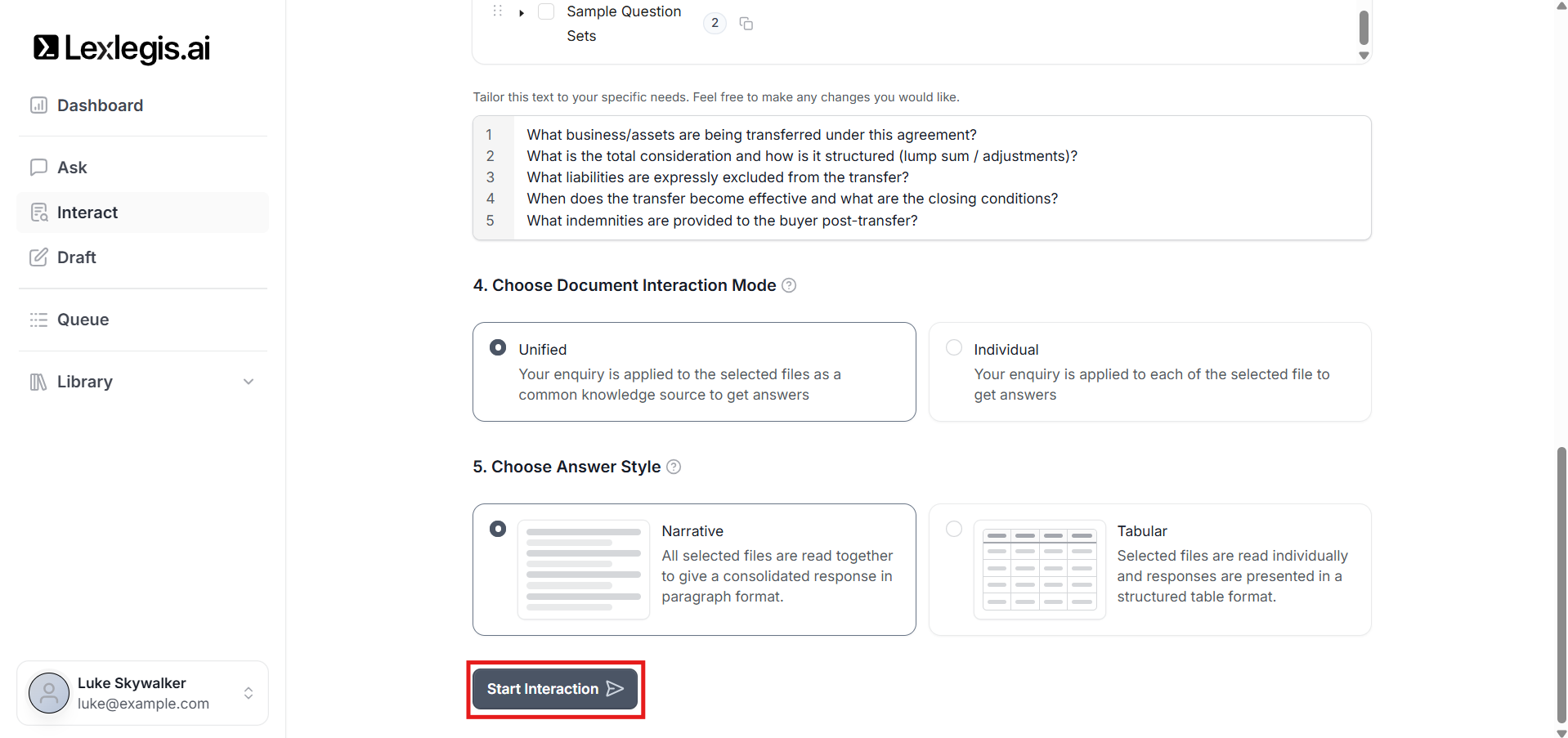 Lexlegis.ai

Dashboard

Ask

Interact

Draft

Queue

Library

Luke Skywalker
luke@example.com

Sample Question Sets 2

Tailor this text to your specific needs. Feel free to make any changes you would like.

1 What business/assets are being transferred under this agreement?
2 What is the total consideration and how is it structured (lump sum / adjustments)?
3 What liabilities are expressly excluded from the transfer?
4 When does the transfer become effective and what are the closing conditions?
5 What indemnities are provided to the buyer post-transfer?

4. Choose Document Interaction Mode

Unified
Your enquiry is applied to the selected files as a common knowledge source to get answers

Individual
Your enquiry is applied to each of the selected file to get answers

5. Choose Answer Style

Narrative
All selected files are read together to give a consolidated response in paragraph format.

Tabular
Selected files are read individually and responses are presented in a structured table format.

Start Interaction