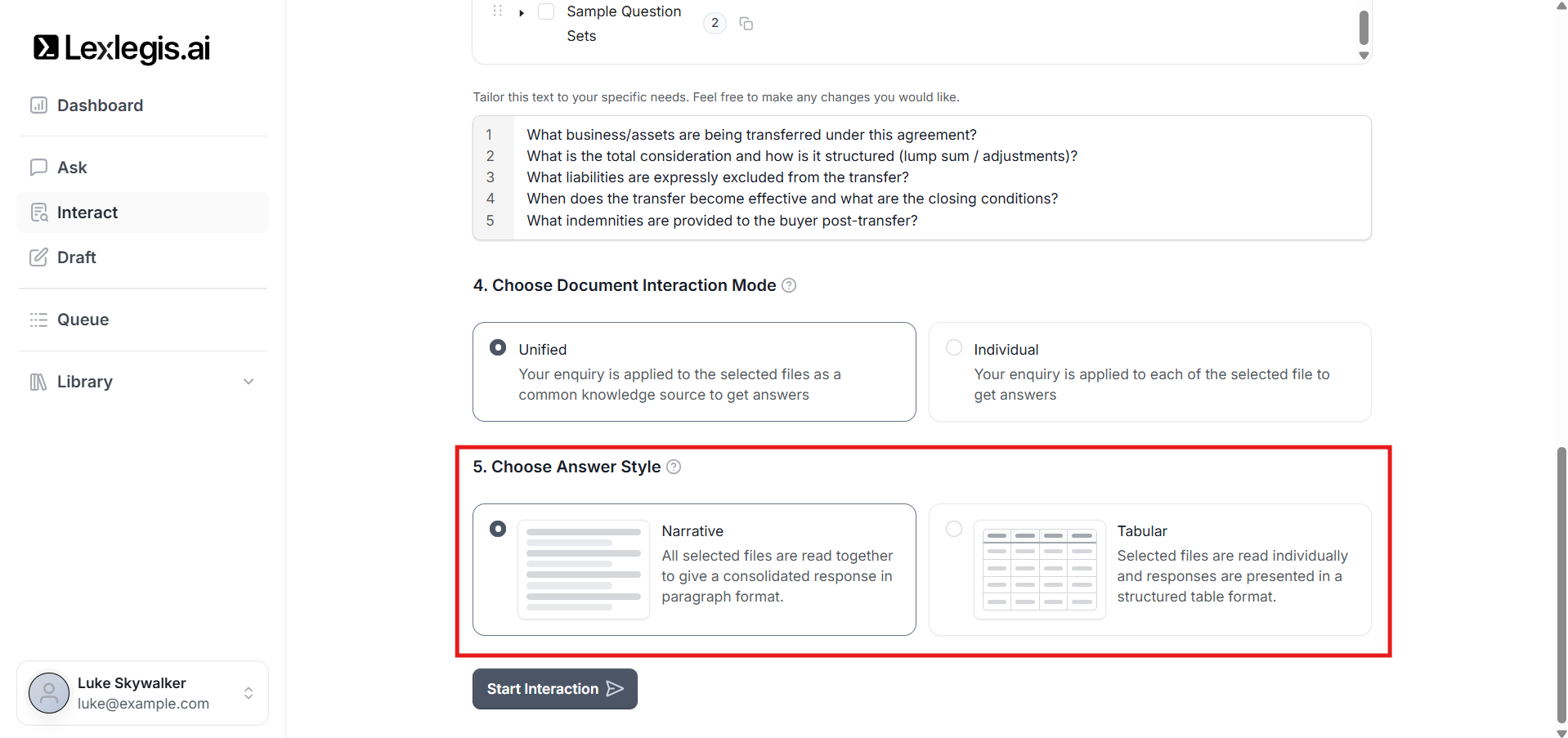 Lexlegis.ai

Dashboard

Ask

Interact

Draft

Queue

Library

Luke Skywalker
luke@example.com

Sample Question Sets 2

Tailor this text to your specific needs. Feel free to make any changes you would like.

1 What business/assets are being transferred under this agreement?
2 What is the total consideration and how is it structured (lump sum / adjustments)?
3 What liabilities are expressly excluded from the transfer?
4 When does the transfer become effective and what are the closing conditions?
5 What indemnities are provided to the buyer post-transfer?

4. Choose Document Interaction Mode

Unified
Your enquiry is applied to the selected files as a common knowledge source to get answers

Individual
Your enquiry is applied to each of the selected file to get answers

5. Choose Answer Style

Narrative
All selected files are read together to give a consolidated response in paragraph format.

Tabular
Selected files are read individually and responses are presented in a structured table format.

Start Interaction